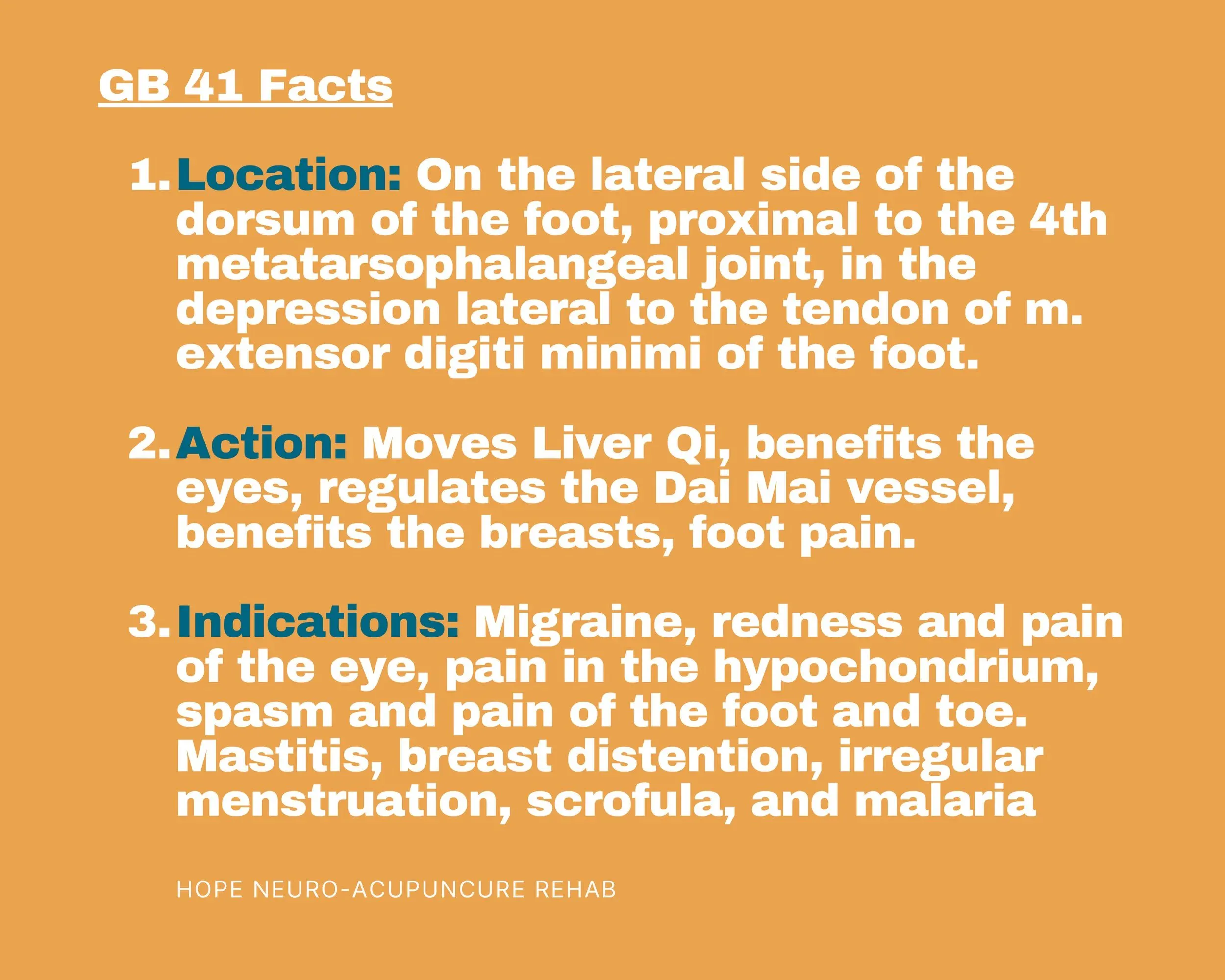 GB 41 Facts

1. Location: On the lateral side of the dorsum of the foot, proximal to the 4th metatarsophalangeal joint, in the depression lateral to the tendon of m. extensor digiti minimi of the foot.

2. Action: Moves Liver Qi, benefits the eyes, regulates the Dai Mai vessel, benefits the breasts, foot pain.

3. Indications: Migraine, redness and pain of the eye, pain in the hypochondrium, spasm and pain of the foot and toe. Mastitis, breast distention, irregular menstruation, scrofula, and malaria

HOPE NEURO-ACUPUNCURE REHAB