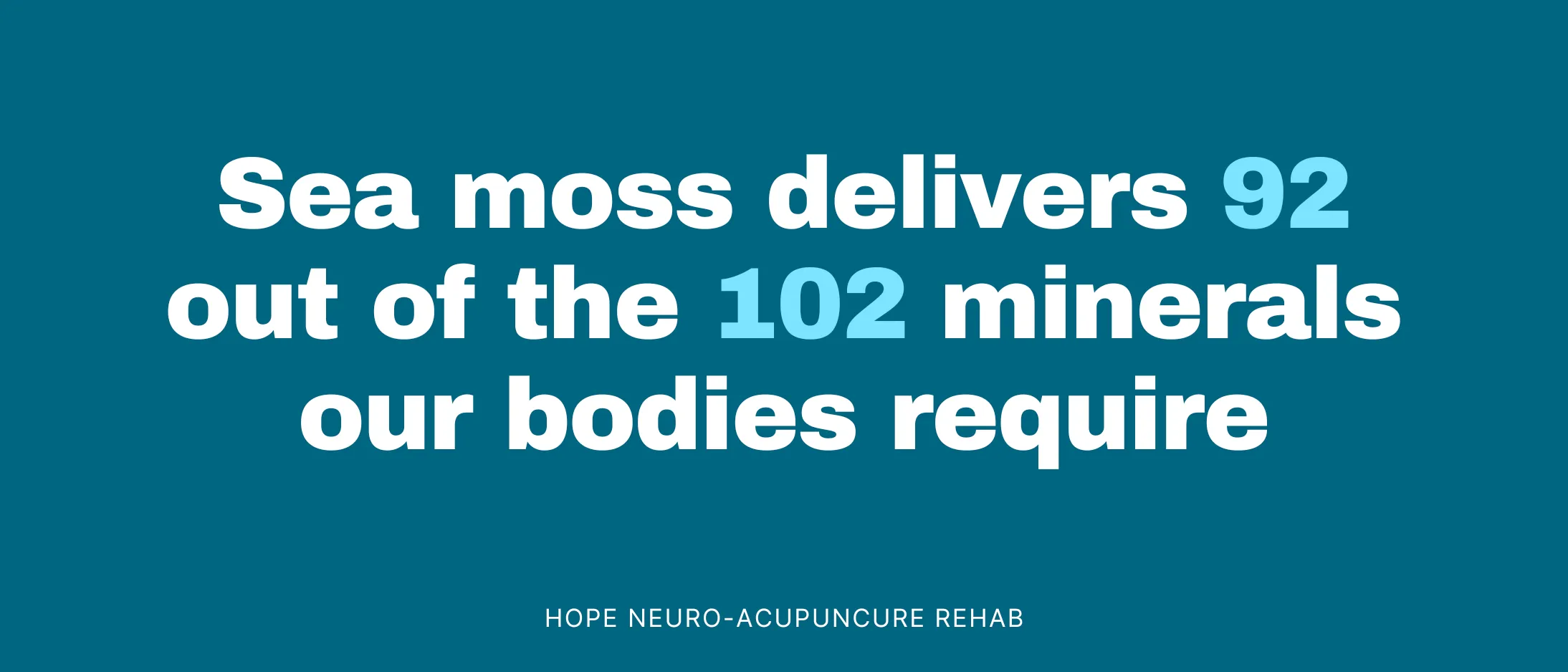 Sea moss delivers 92 out of the 102 minerals our bodies require

HOPE NEURO-ACUPUNCURE REHAB